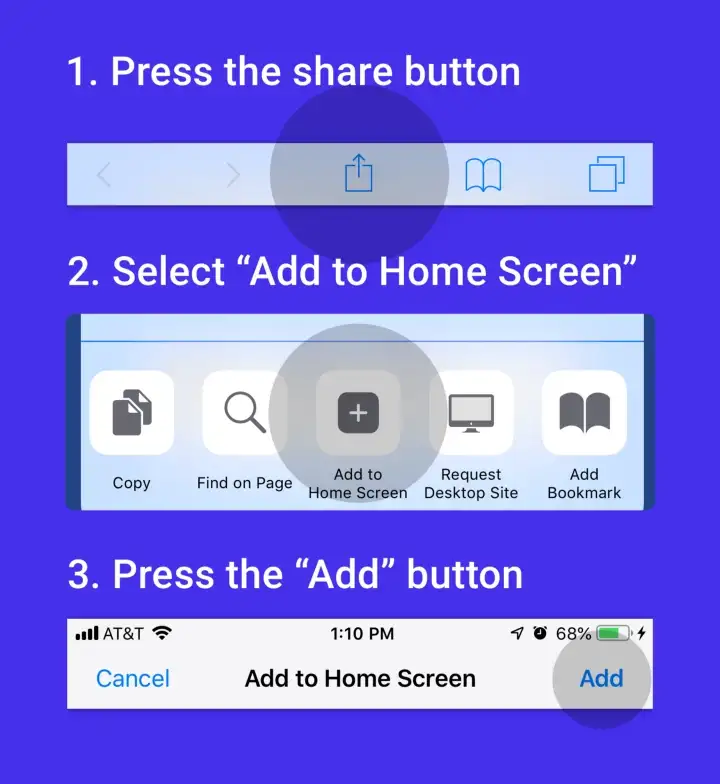 1. Press the share button

2. Select “Add to Home Screen”

Copy

Find on Page

Add to Home Screen

Request Desktop Site

Add Bookmark

3. Press the “Add” button

AT&T 1:10 PM 68%

Cancel Add to Home Screen Add